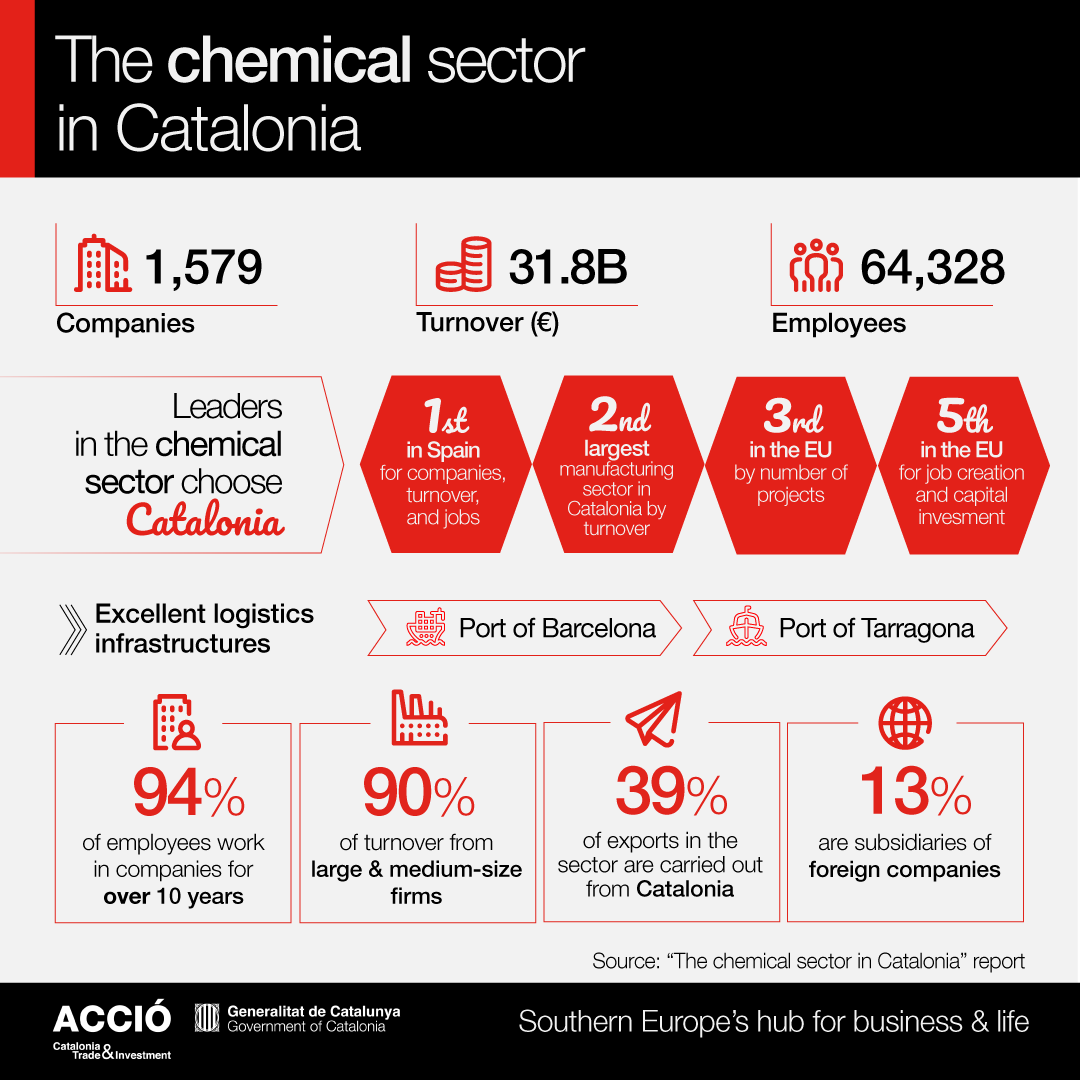 The chemical sector in Catalonia

1,579
Companies

31.8B
Turnover (€)

64,328
Employees

Leaders in the chemical sector choose Catalonia

1st in Spain for companies, turnover, and jobs

2nd largest manufacturing sector in Catalonia by turnover

3rd in the EU by number of projects

5th in the EU for job creation and capital invesment

Excellent logistics infrastructures

Port of Barcelona

Port of Tarragona

94% of employees work in companies for over 10 years

90% of turnover from large & medium-size firms

39% of exports in the sector are carried out from Catalonia

13% are subsidiaries of foreign companies

Source: “The chemical sector in Catalonia” report

ACCIÓ
Catalonia Trade & Investment

Generalitat de Catalunya
Government of Catalonia

Southern Europe’s hub for business & life