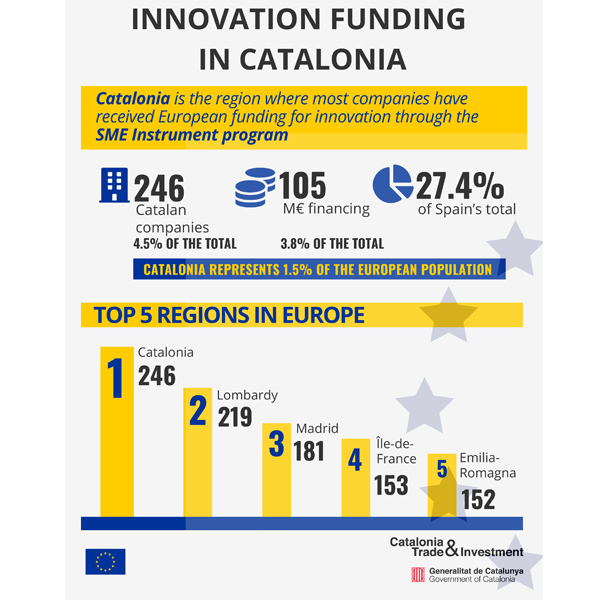 INNOVATION FUNDING IN CATALONIA

Catalonia is the region where most companies have received European funding for innovation through the SME Instrument program

246 Catalan companies
4.5% OF THE TOTAL

105 M€ financing
3.8% OF THE TOTAL

27.4% of Spain's total

CATALONIA REPRESENTS 1.5% OF THE EUROPEAN POPULATION

TOP 5 REGIONS IN EUROPE

1 Catalonia 246

2 Lombardy 219

3 Madrid 181

4 Île-de-France 153

5 Emilia-Romagna 152

Catalonia Trade & Investment

Generalitat de Catalunya
Government of Catalonia