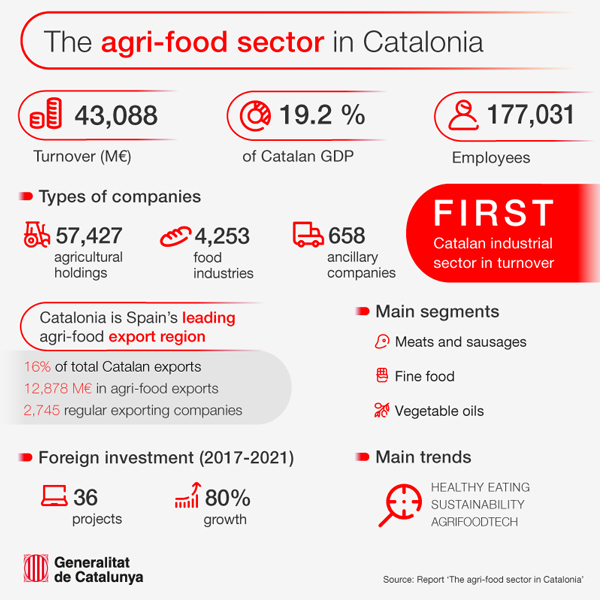 The agri-food sector in Catalonia

43,088
Turnover (M€)

19.2 %
of Catalan GDP

177,031
Employees

Types of companies

57,427
agricultural holdings

4,253
food industries

658
ancillary companies

FIRST
Catalan industrial sector in turnover

Catalonia is Spain's leading agri-food export region

16% of total Catalan exports
12,878 M€ in agri-food exports
2,745 regular exporting companies

Main segments

Meats and sausages

Fine food

Vegetable oils

Foreign investment (2017-2021)

36
projects

80%
growth

Main trends

HEALTHY EATING
SUSTAINABILITY
AGRIFOODTECH

Generalitat de Catalunya

Source: Report 'The agri-food sector in Catalonia'