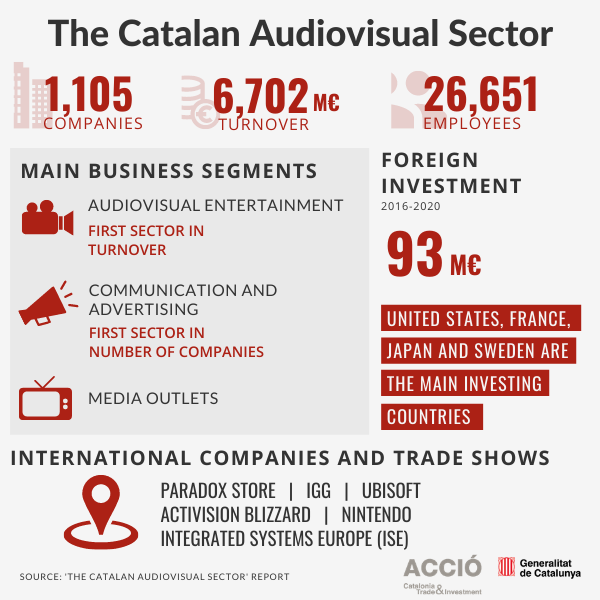 The Catalan Audiovisual Sector

1,105 COMPANIES

6,702 M€ TURNOVER

26,651 EMPLOYEES

MAIN BUSINESS SEGMENTS

AUDIOVISUAL ENTERTAINMENT
FIRST SECTOR IN TURNOVER

COMMUNICATION AND ADVERTISING
FIRST SECTOR IN NUMBER OF COMPANIES

MEDIA OUTLETS

FOREIGN INVESTMENT
2016-2020

93 M€

UNITED STATES, FRANCE, JAPAN AND SWEDEN ARE THE MAIN INVESTING COUNTRIES

INTERNATIONAL COMPANIES AND TRADE SHOWS

PARADOX STORE | IGG | UBISOFT
ACTIVISION BLIZZARD | NINTENDO
INTEGRATED SYSTEMS EUROPE (ISE)

SOURCE: 'THE CATALAN AUDIOVISUAL SECTOR' REPORT

ACCIÓ
Catalonia Trade & Investment

Generalitat de Catalunya