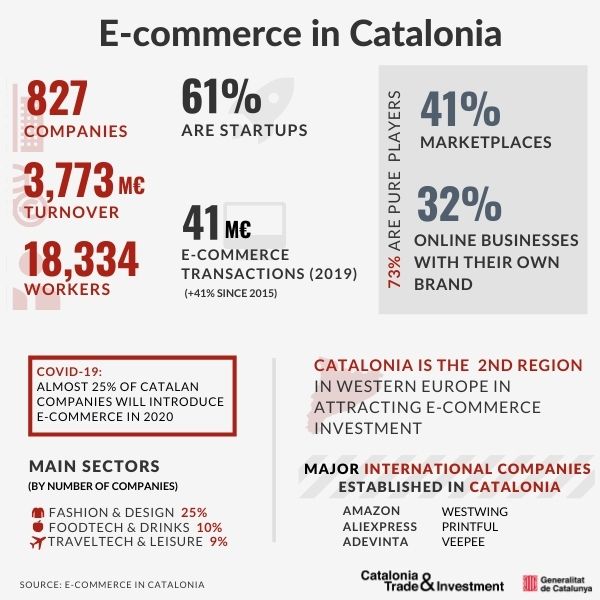 E-commerce in Catalonia

827
COMPANIES

3,773 M€
TURNOVER

18,334
WORKERS

61%
ARE STARTUPS

41 M€
E-COMMERCE TRANSACTIONS (2019)
(+41% SINCE 2015)

73% ARE PURE PLAYERS

41%
MARKETPLACES

32%
ONLINE BUSINESSES WITH THEIR OWN BRAND

COVID-19:
ALMOST 25% OF CATALAN COMPANIES WILL INTRODUCE E-COMMERCE IN 2020

MAIN SECTORS
(BY NUMBER OF COMPANIES)

FASHION & DESIGN 25%
FOODTECH & DRINKS 10%
TRAVELTECH & LEISURE 9%

CATALONIA IS THE 2ND REGION IN WESTERN EUROPE IN ATTRACTING E-COMMERCE INVESTMENT

MAJOR INTERNATIONAL COMPANIES ESTABLISHED IN CATALONIA

AMAZON
ALIEXPRESS
ADEVINTA

WESTWING
PRINTFUL
VEEPEE

SOURCE: E-COMMERCE IN CATALONIA

Catalonia Trade & Investment

Generalitat de Catalunya