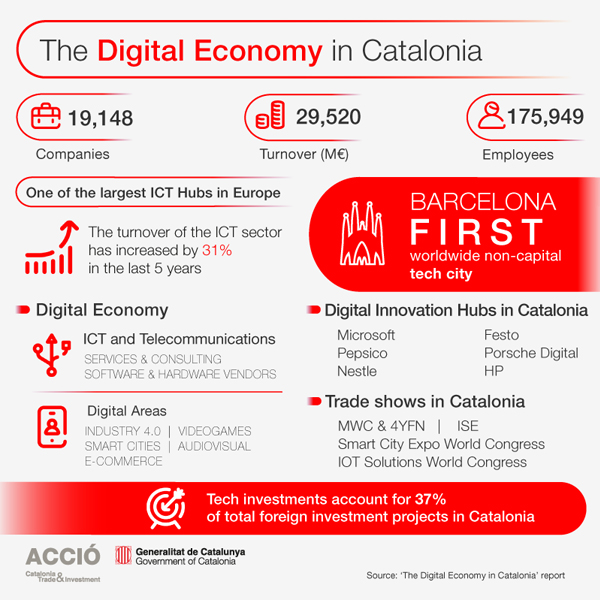 The Digital Economy in Catalonia

19,148
Companies

29,520
Turnover (M€)

175,949
Employees

One of the largest ICT Hubs in Europe

The turnover of the ICT sector has increased by 31% in the last 5 years

BARCELONA
FIRST
worldwide non-capital
tech city

Digital Economy

ICT and Telecommunications
SERVICES & CONSULTING
SOFTWARE & HARDWARE VENDORS

Digital Areas
INDUSTRY 4.0 | VIDEOGAMES
SMART CITIES | AUDIOVISUAL
E-COMMERCE

Digital Innovation Hubs in Catalonia

Microsoft
Pepsico
Nestle

Festo
Porsche Digital
HP

Trade shows in Catalonia

MWC & 4YFN | ISE
Smart City Expo World Congress
IOT Solutions World Congress

Tech investments account for 37% of total foreign investment projects in Catalonia

ACCIÓ
Catalonia Trade & Investment

Generalitat de Catalunya
Government of Catalonia

Source: 'The Digital Economy in Catalonia' report