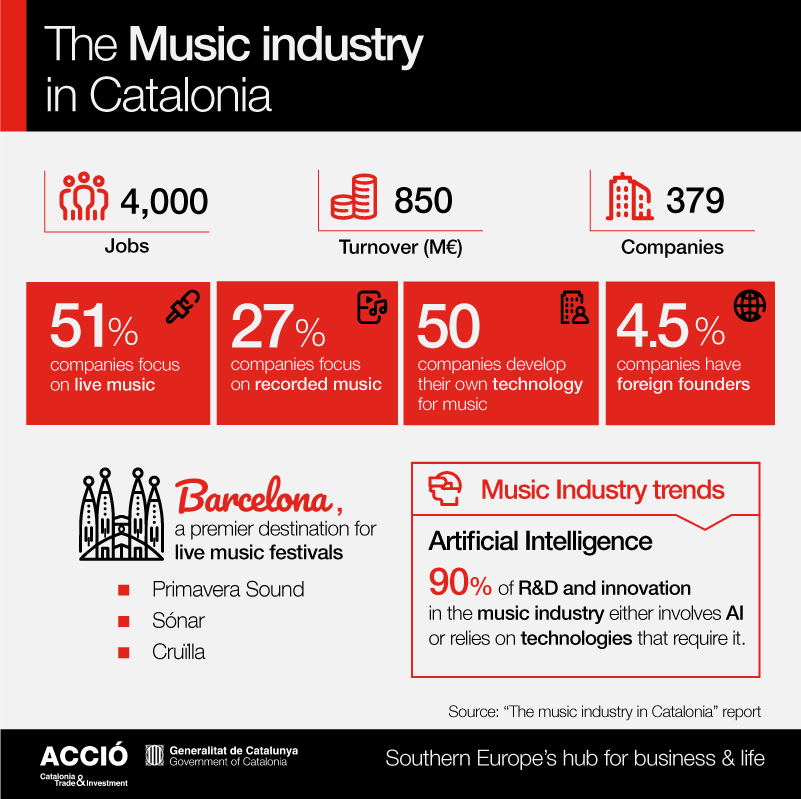 The Music industry in Catalonia

4,000
Jobs

850
Turnover (M€)

379
Companies

51%
companies focus on live music

27%
companies focus on recorded music

50
companies develop their own technology for music

4.5%
companies have foreign founders

Barcelona,
a premier destination for live music festivals

Primavera Sound
Sónar
Cruïlla

Music Industry trends

Artificial Intelligence
90% of R&D and innovation in the music industry either involves AI or relies on technologies that require it.

Source: "The music industry in Catalonia" report

ACCIÓ
Catalonia Trade & Investment

Generalitat de Catalunya
Government of Catalonia

Southern Europe's hub for business & life