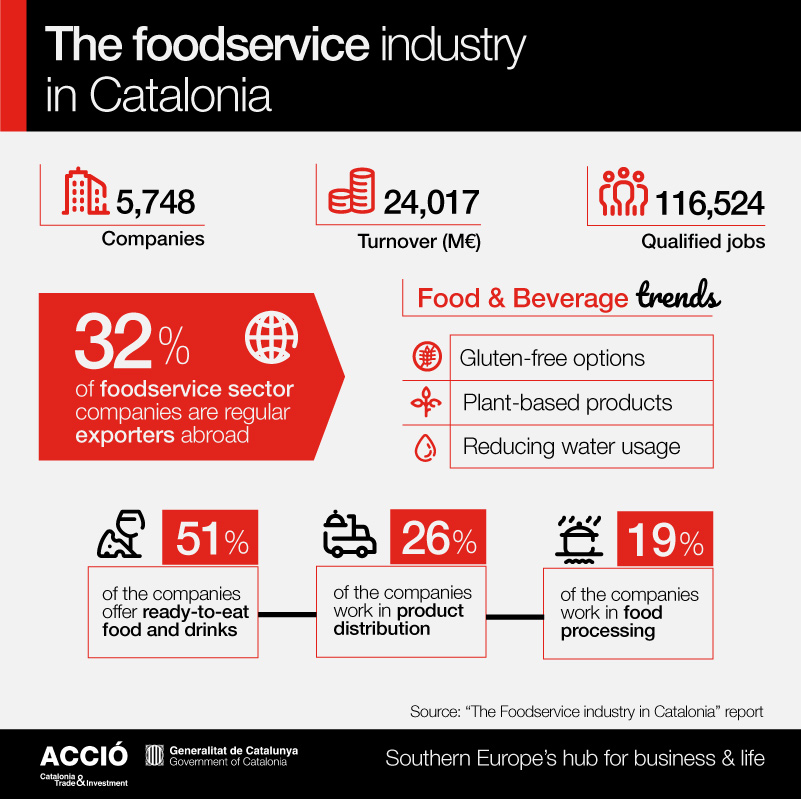 The foodservice industry in Catalonia

5,748
Companies

24,017
Turnover (M€)

116,524
Qualified jobs

32%
of foodservice sector companies are regular exporters abroad

Food & Beverage trends

Gluten-free options
Plant-based products
Reducing water usage

51%
of the companies offer ready-to-eat food and drinks

26%
of the companies work in product distribution

19%
of the companies work in food processing

Source: "The Foodservice industry in Catalonia" report

ACCIÓ
Catalonia Trade & Investment

Generalitat de Catalunya
Government of Catalonia

Southern Europe's hub for business & life