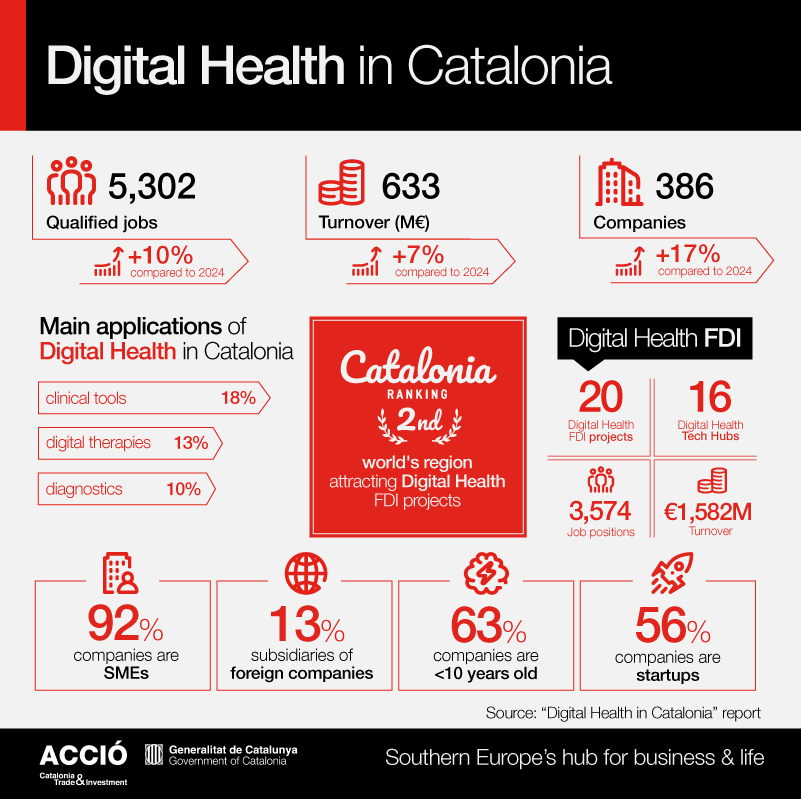 Digital Health in Catalonia

5,302
Qualified jobs
+10%
compared to 2024

633
Turnover (M€)
+7%
compared to 2024

386
Companies
+17%
compared to 2024

Main applications of Digital Health in Catalonia

clinical tools 18%
digital therapies 13%
diagnostics 10%

Catalonia
RANKING
2nd
world's region attracting Digital Health FDI projects

Digital Health FDI

20
Digital Health FDI projects

16
Digital Health Tech Hubs

3,574
Job positions

€1,582M
Turnover

92%
companies are SMEs

13%
subsidiaries of foreign companies

63%
companies are <10 years old

56%
companies are startups

Source: "Digital Health in Catalonia" report

ACCIÓ
Catalonia Trade & Investment

Generalitat de Catalunya
Government of Catalonia

Southern Europe's hub for business & life