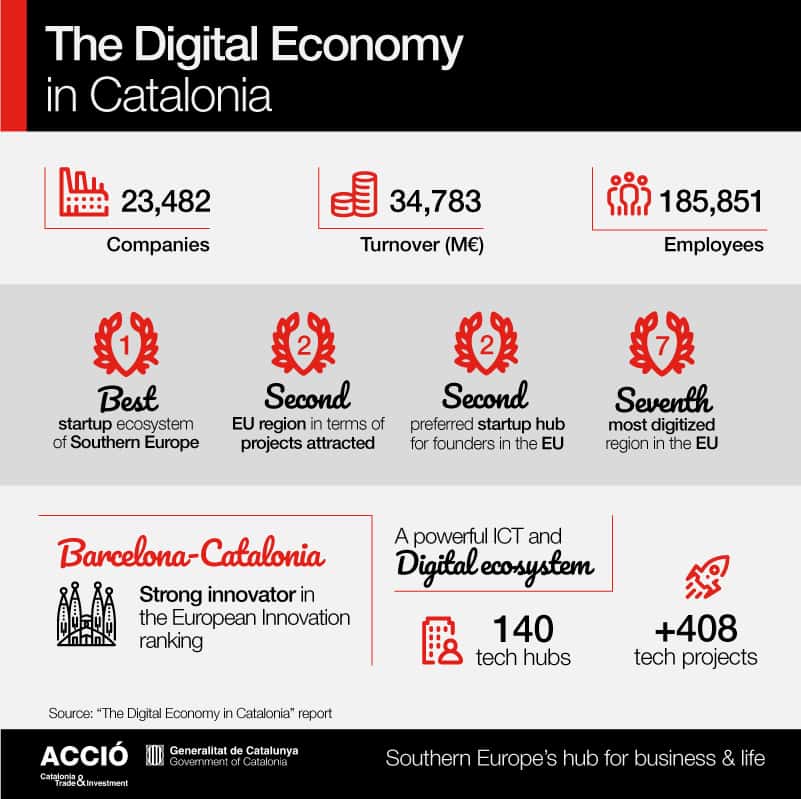 The Digital Economy in Catalonia

23,482
Companies

34,783
Turnover (M€)

185,851
Employees

1
Best
startup ecosystem of Southern Europe

2
Second
EU region in terms of projects attracted

2
Second
preferred startup hub for founders in the EU

7
Seventh
most digitized region in the EU

Barcelona-Catalonia
Strong innovator in the European Innovation ranking

A powerful ICT and
Digital ecosystem

140
tech hubs

+408
tech projects

Source: "The Digital Economy in Catalonia" report

ACCIÓ
Catalonia Trade & Investment
Generalitat de Catalunya
Government of Catalonia
Southern Europe's hub for business & life