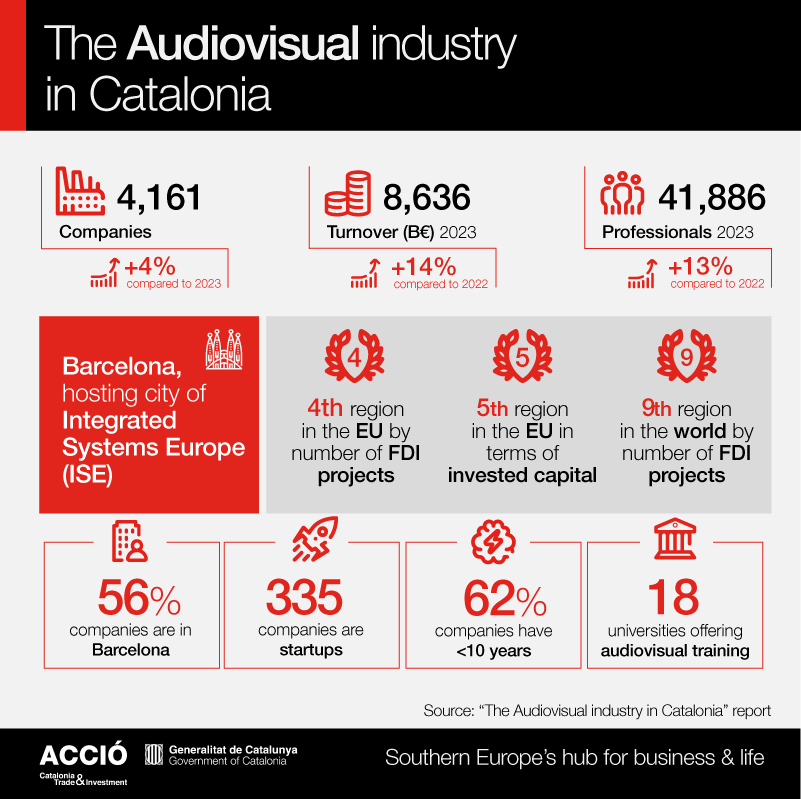 The Audiovisual industry in Catalonia

4,161
Companies
+4% compared to 2023

8,636
Turnover (B€) 2023
+14% compared to 2022

41,886
Professionals 2023
+13% compared to 2022

Barcelona, hosting city of Integrated Systems Europe (ISE)

4
4th region in the EU by number of FDI projects

5
5th region in the EU in terms of invested capital

9
9th region in the world by number of FDI projects

56%
companies are in Barcelona

335
companies are startups

62%
companies have <10 years

18
universities offering audiovisual training

Source: "The Audiovisual industry in Catalonia" report

ACCIÓ
Catalonia Trade & Investment

Generalitat de Catalunya
Government of Catalonia

Southern Europe's hub for business & life