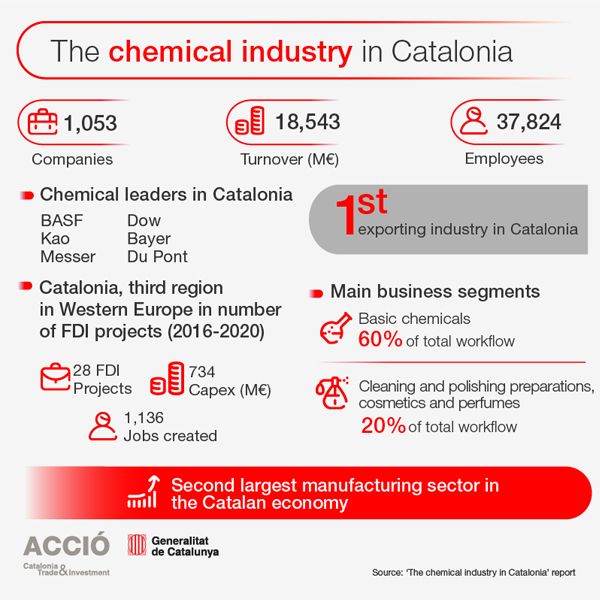 The chemical industry in Catalonia

1,053
Companies

18,543
Turnover (M€)

37,824
Employees

Chemical leaders in Catalonia

BASF
Kao
Messer

Dow
Bayer
Du Pont

1st
exporting industry in Catalonia

Catalonia, third region in Western Europe in number of FDI projects (2016-2020)

28 FDI Projects

734 Capex (M€)

1,136 Jobs created

Main business segments

Basic chemicals
60% of total workflow

Cleaning and polishing preparations, cosmetics and perfumes
20% of total workflow

Second largest manufacturing sector in the Catalan economy

ACCIÓ
Catalonia Trade & Investment

Generalitat de Catalunya

Source: 'The chemical industry in Catalonia' report