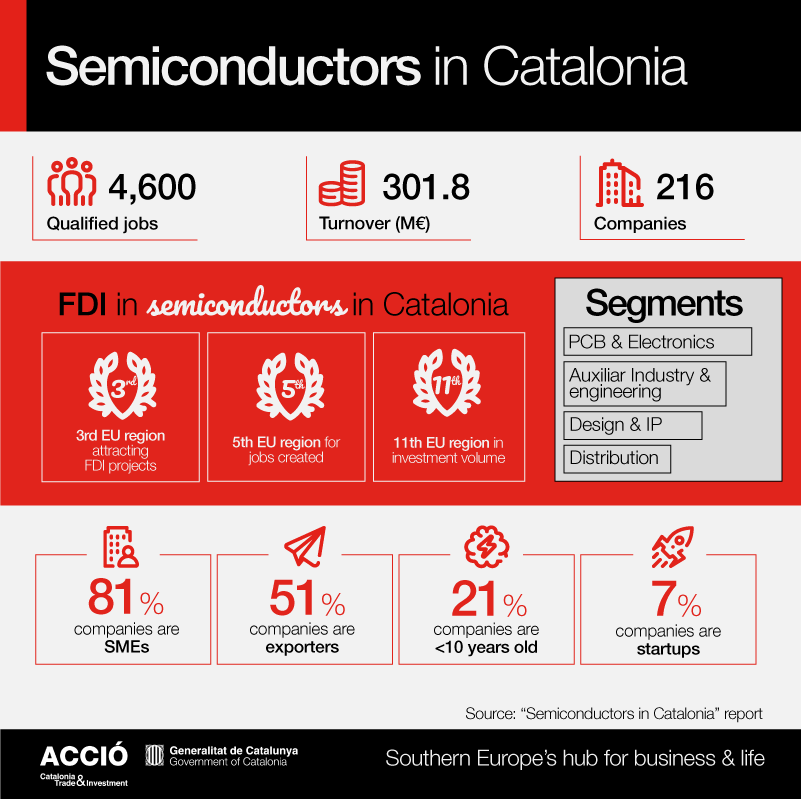 Semiconductors in Catalonia

4,600
Qualified jobs

301.8
Turnover (M€)

216
Companies

FDI in semiconductors in Catalonia

3rd
3rd EU region attracting FDI projects

5th
5th EU region for jobs created

11th
11th EU region in investment volume

Segments
PCB & Electronics
Auxiliar Industry & engineering
Design & IP
Distribution

81%
companies are SMEs

51%
companies are exporters

21%
companies are <10 years old

7%
companies are startups

Source: "Semiconductors in Catalonia" report

ACCIÓ
Catalonia Trade & Investment

Generalitat de Catalunya
Government of Catalonia

Southern Europe's hub for business & life